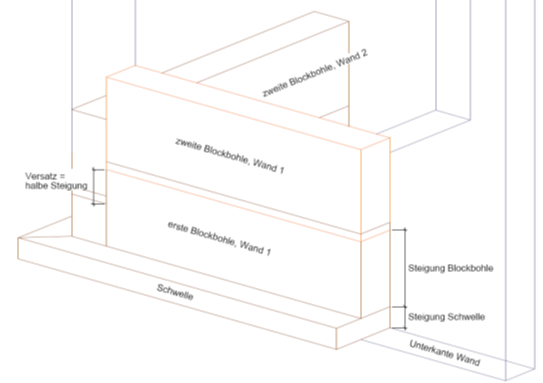 zweite Blockbohle, Wand 2

zweite Blockbohle, Wand 1

Versatz =
halbe Steigung

erste Blockbohle, Wand 1

Steigung Blockbohle

Steigung Schwelle

Schwelle

Unterkante Wand